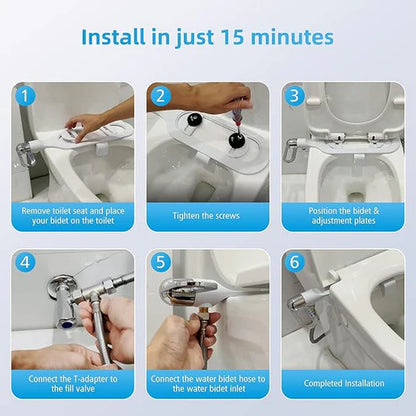 Install in just 15 minutes

1
Remove toilet seat and place your bidet on the toilet

2
Tighten the screws

3
Position the bidet & adjustment plates

4
Connect the T-adapter to the fill valve

5
Connect the water bidet hose to the water bidet inlet

6
Completed Installation